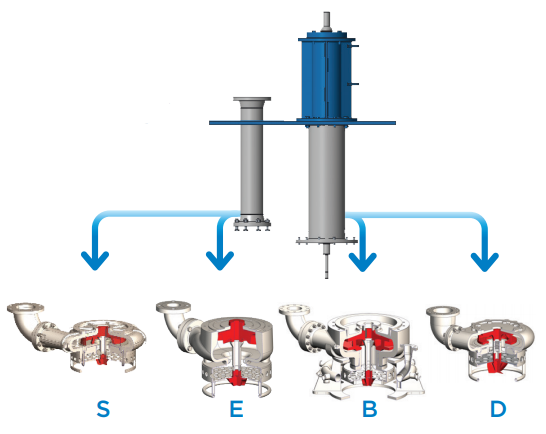 S E B D