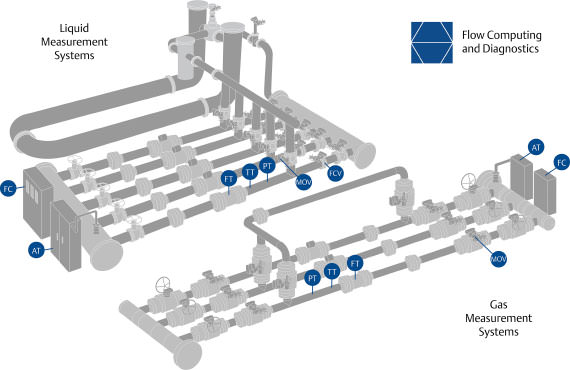 Liquid Measurement Systems

Flow Computing and Diagnostics

FC

AT

FT

TT

PT

MOV

FCV

AT

FC

MOV

PT

TT

FT

Gas Measurement Systems